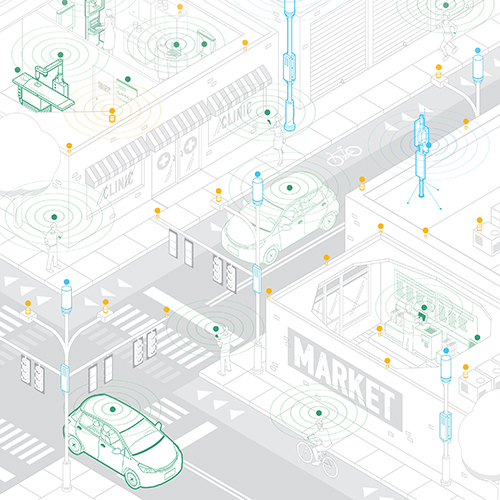 CLINIC

CLINIC

MARKET